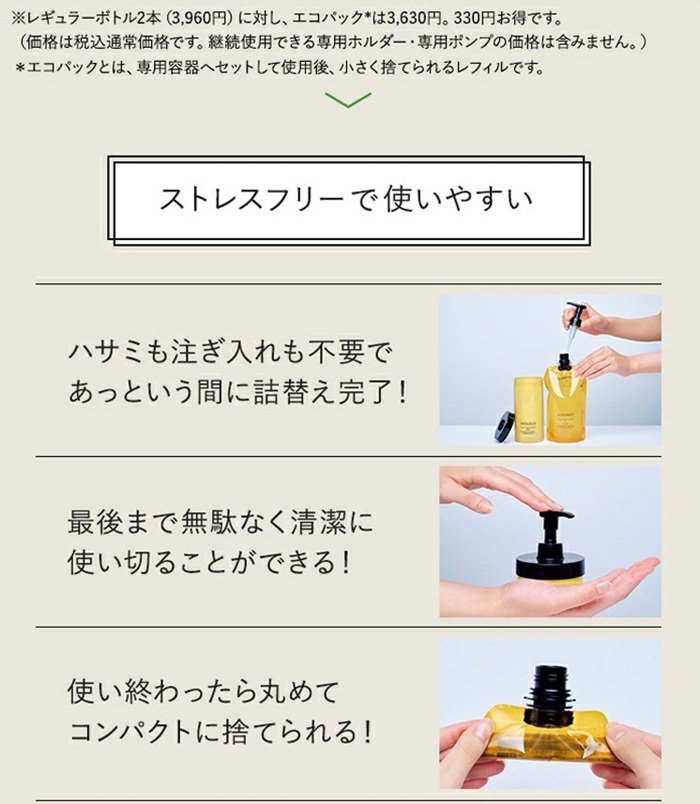 ※レギュラーボトル2本（3,960円）に対し、エコパック*は3,630円。330円お得です。
（価格は税込通常価格です。継続使用できる専用ホルダー・専用ポンプの価格は含みません。）
＊エコパックとは、専用容器へセットして使用後、小さく捨てられるレフィルです。

ストレスフリーで使いやすい

ハサミも注ぎ入れも不要で
あっという間に詰替え完了！

最後まで無駄なく清潔に
使い切ることができる！

使い終わったら丸めて
コンパクトに捨てられる！